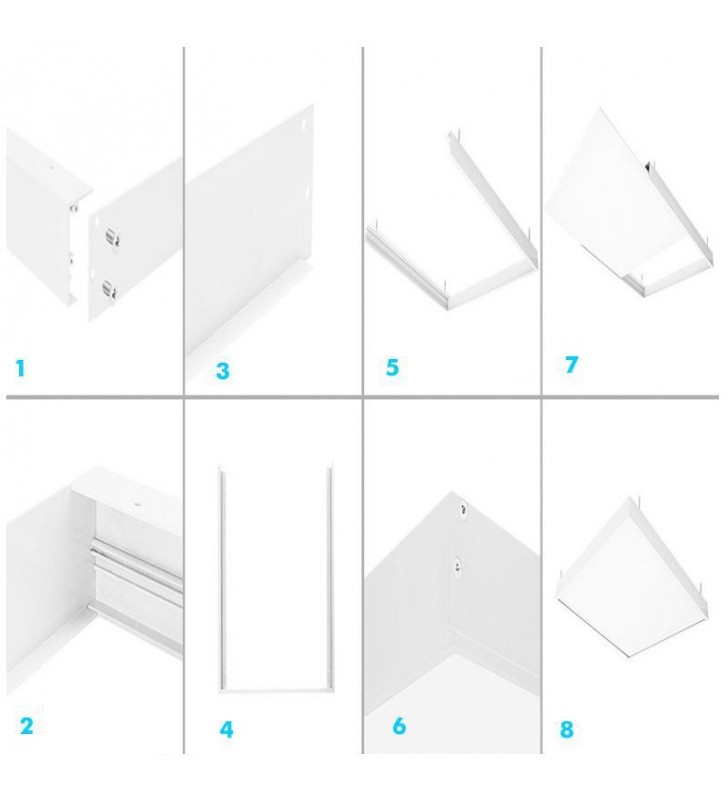 1

3

5

7

2

4

6

8