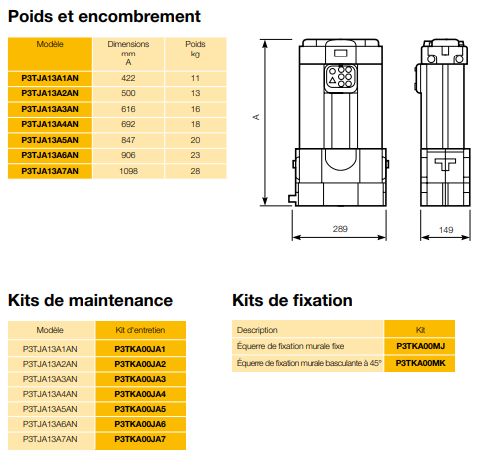 Poids et encombrement

| Modèle | Dimensions mm A | Poids kg |
|---|---|---|
| P3TJA13A1AN | 422 | 11 |
| P3TJA13A2AN | 500 | 13 |
| P3TJA13A3AN | 616 | 16 |
| P3TJA13A4AN | 692 | 18 |
| P3TJA13A5AN | 847 | 20 |
| P3TJA13A6AN | 906 | 23 |
| P3TJA13A7AN | 1098 | 28 |

A

289

149

Kits de maintenance

| Modèle | Kit d'entretien |
|---|---|
| P3TJA13A1AN | P3TKA00JA1 |
| P3TJA13A2AN | P3TKA00JA2 |
| P3TJA13A3AN | P3TKA00JA3 |
| P3TJA13A4AN | P3TKA00JA4 |
| P3TJA13A5AN | P3TKA00JA5 |
| P3TJA13A6AN | P3TKA00JA6 |
| P3TJA13A7AN | P3TKA00JA7 |

Kits de fixation

| Description | Kit |
|---|---|
| Équerre de fixation murale fixe | P3TKA00MJ |
| Équerre de fixation murale basculante à 45° | P3TKA00MK |