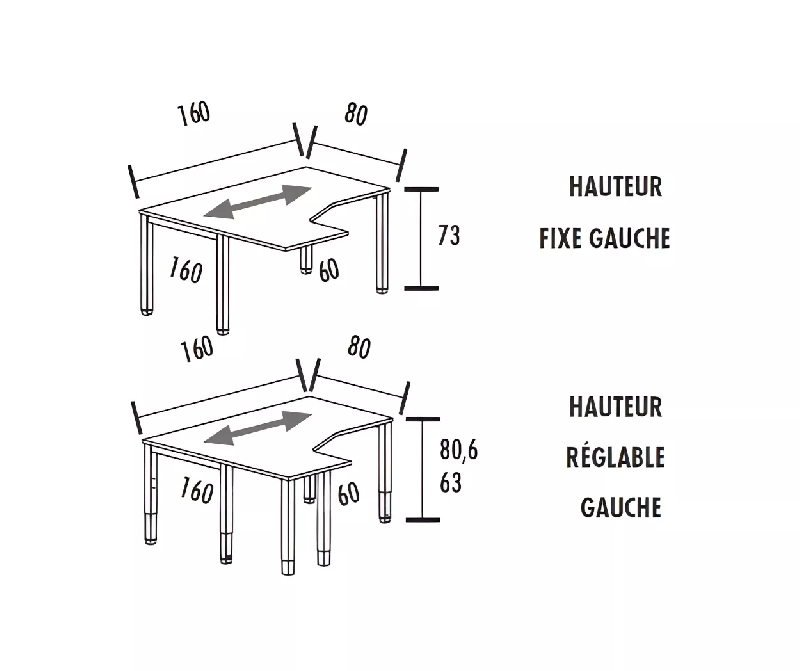 160
80
160
60
73
HAUTEUR
FIXE GAUCHE

160
80
160
60
80,6
63
HAUTEUR
RÉGLABLE
GAUCHE