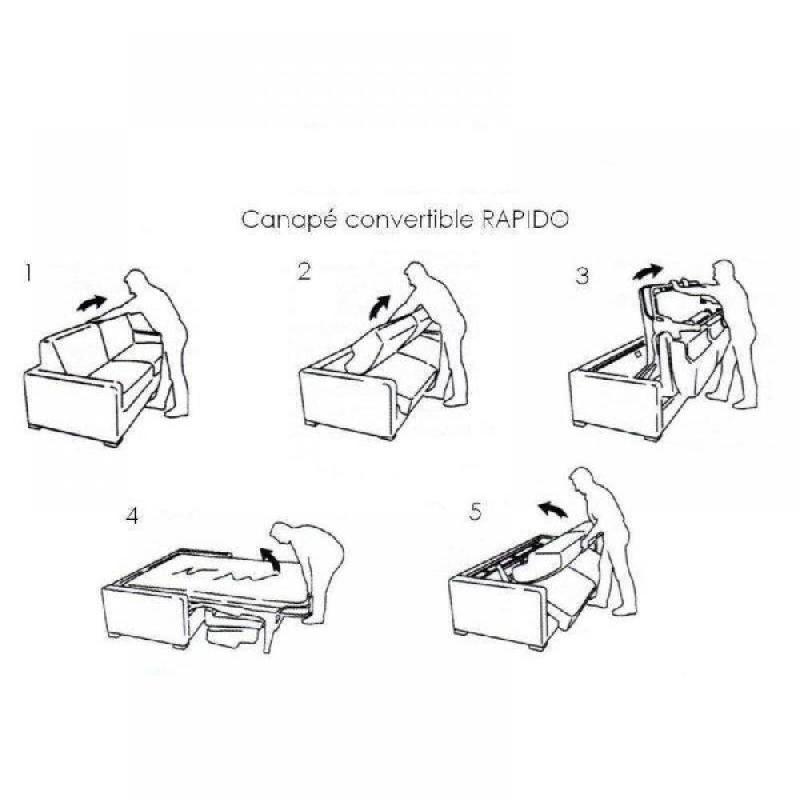 Canapé convertible RAPIDO

1

2

3

4

5