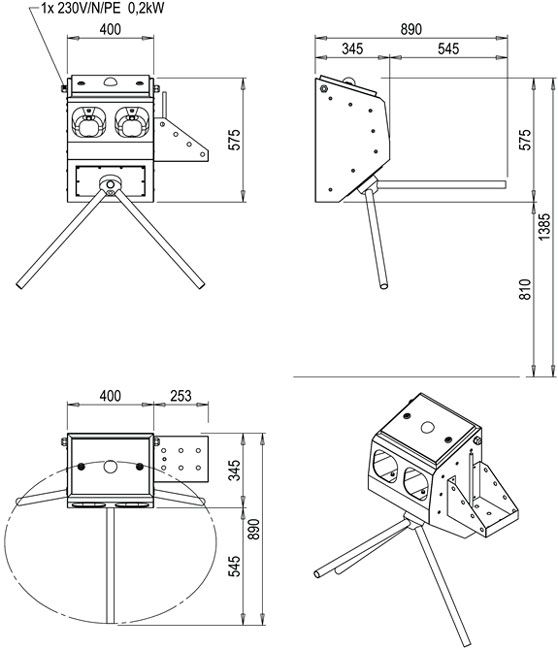 1x 230V/N/PE 0,2kW
400
575

890
345
545
575
1385
810

400
253
345
890
545