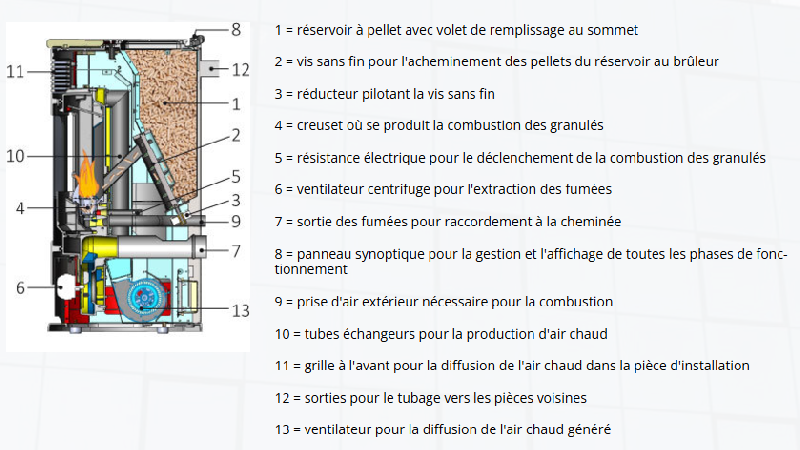 8
11
12
1
2
10
5
3
4
9
7
6
13

1 = réservoir à pellet avec volet de remplissage au sommet

2 = vis sans fin pour l'acheminement des pellets du réservoir au brûleur

3 = réducteur pilotant la vis sans fin

4 = creuset où se produit la combustion des granulés

5 = résistance électrique pour le déclenchement de la combustion des granulés

6 = ventilateur centrifuge pour l'extraction des fumées

7 = sortie des fumées pour raccordement à la cheminée

8 = panneau synoptique pour la gestion et l'affichage de toutes les phases de fonctionnement

9 = prise d'air extérieur nécessaire pour la combustion

10 = tubes échangeurs pour la production d'air chaud

11 = grille à l'avant pour la diffusion de l'air chaud dans la pièce d'installation

12 = sorties pour le tubage vers les pièces voisines

13 = ventilateur pour la diffusion de l'air chaud généré