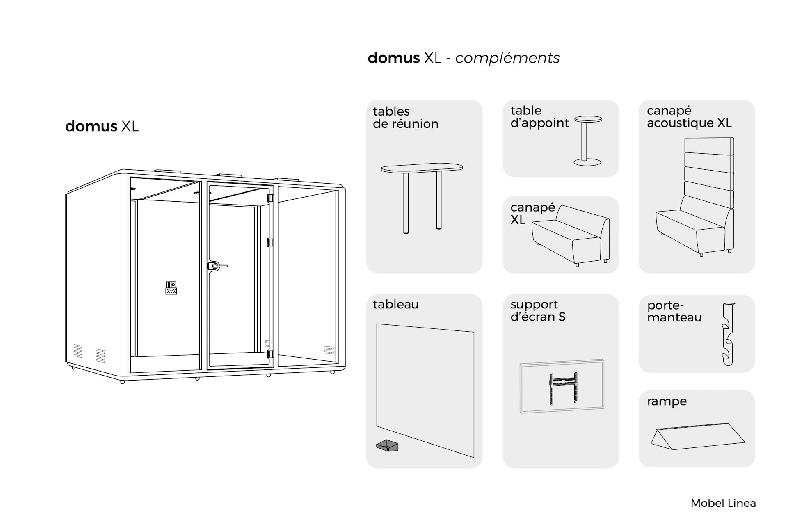 domus XL - compléments

domus XL

tables de réunion

table d'appoint

canapé acoustique XL

canapé XL

tableau

support d'écran S

porte-manteau

rampe

Mobel Linea