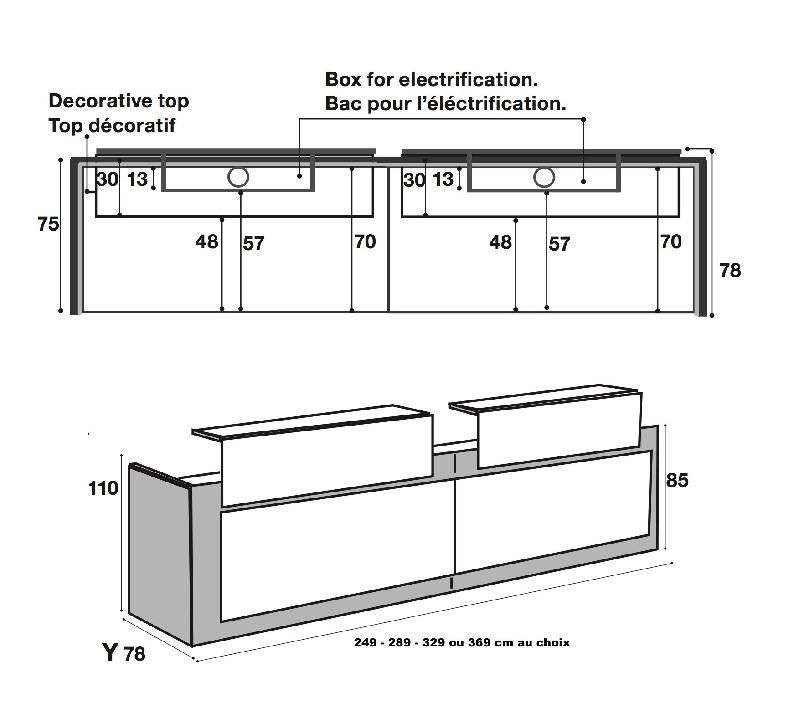 Box for electrification.
Bac pour l'éléctrification.

Decorative top
Top décoratif

30 13
30 13

75

48 57 70
48 57 70

78

110

85

Y 78

249 - 289 - 329 ou 369 cm au choix