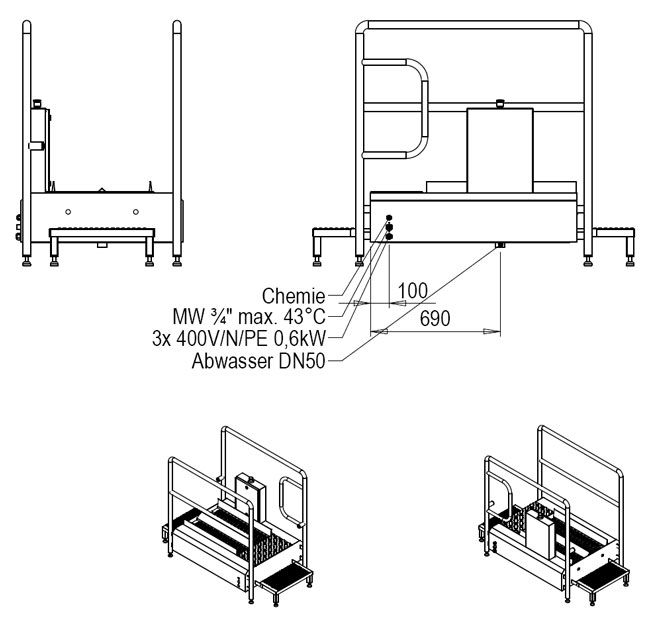 Chemie
MW ¾" max. 43°C
3x 400V/N/PE 0,6kW
Abwasser DN50
100
690