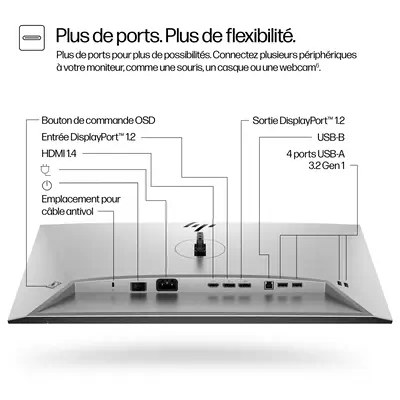 Plus de ports. Plus de flexibilité.

Plus de ports pour plus de possibilités. Connectez plusieurs périphériques à votre moniteur, comme une souris, un casque ou une webcam$^{6}$.

Bouton de commande OSD

Entrée DisplayPort™ 1.2

HDMI 1.4

Emplacement pour câble antivol

Sortie DisplayPort™ 1.2

USB-B

4 ports USB-A 3.2 Gen 1