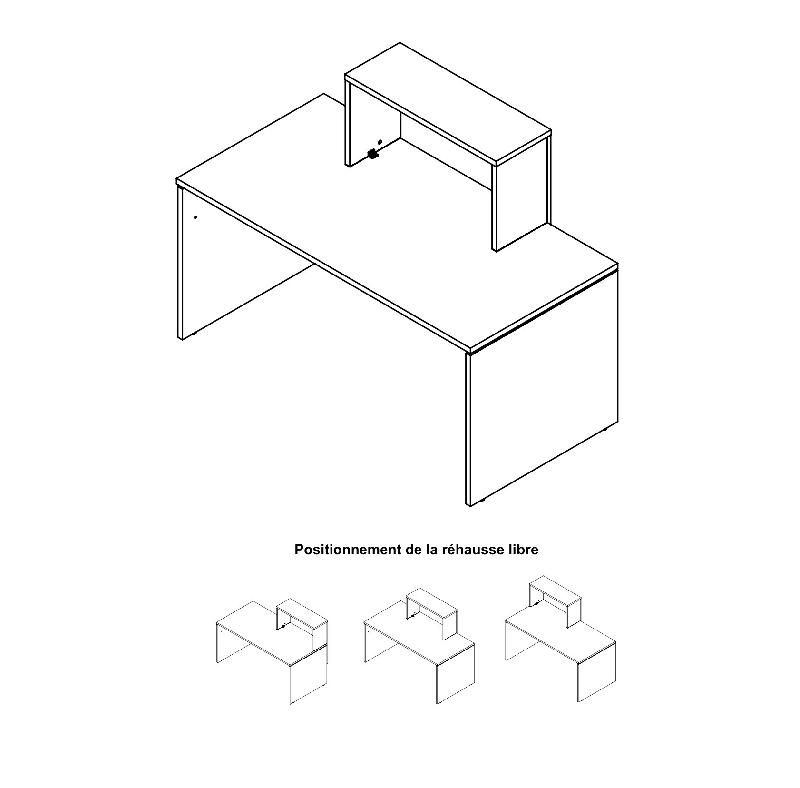 Positionnement de la réhausse libre