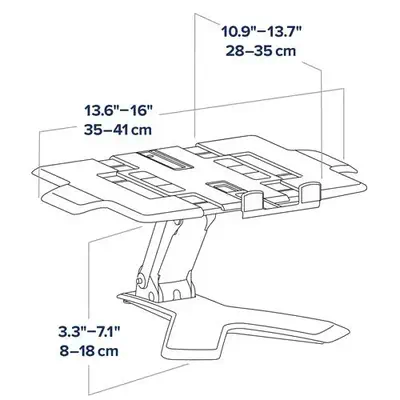 10.9"–13.7"
28–35 cm

13.6"–16"
35–41 cm

3.3"–7.1"
8–18 cm