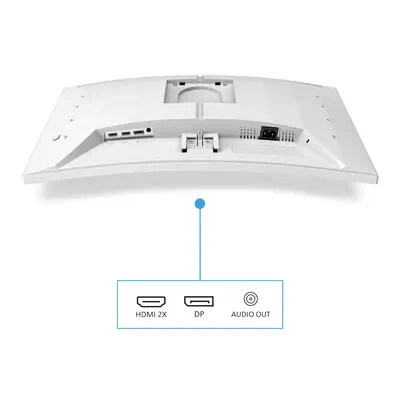 HDMI 2X
DP
AUDIO OUT