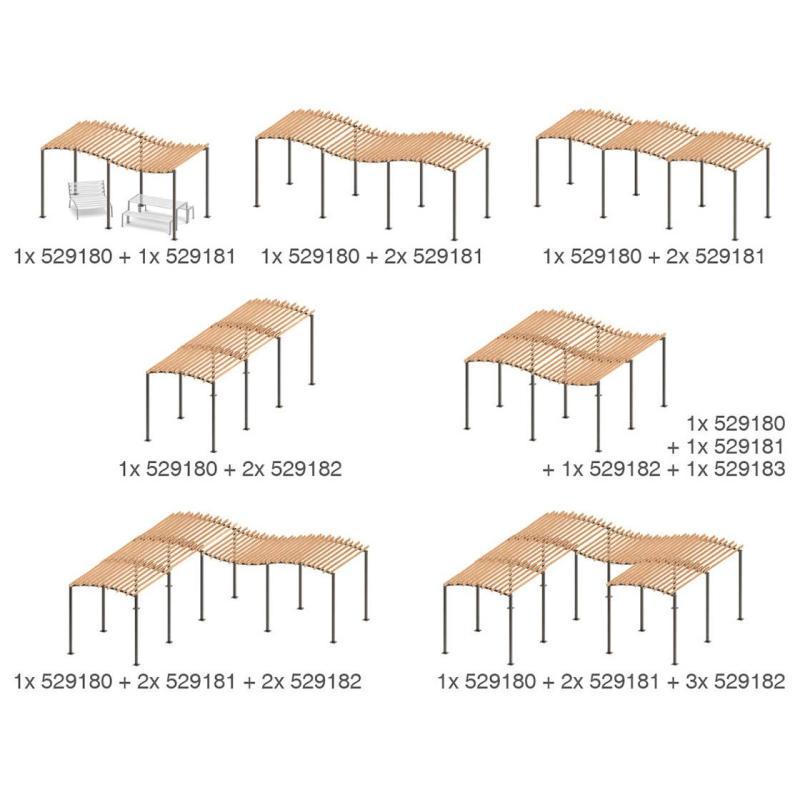 1x 529180 + 1x 529181

1x 529180 + 2x 529181

1x 529180 + 2x 529181

1x 529180 + 2x 529182

1x 529180
+ 1x 529181
+ 1x 529182 + 1x 529183

1x 529180 + 2x 529181 + 2x 529182

1x 529180 + 2x 529181 + 3x 529182