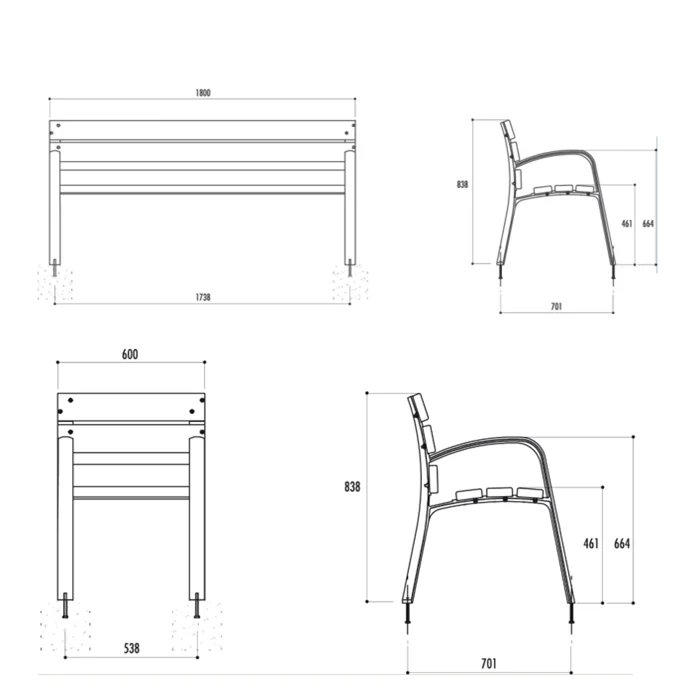 1800

1738

838

461

664

701

600

538

838

461

664

701