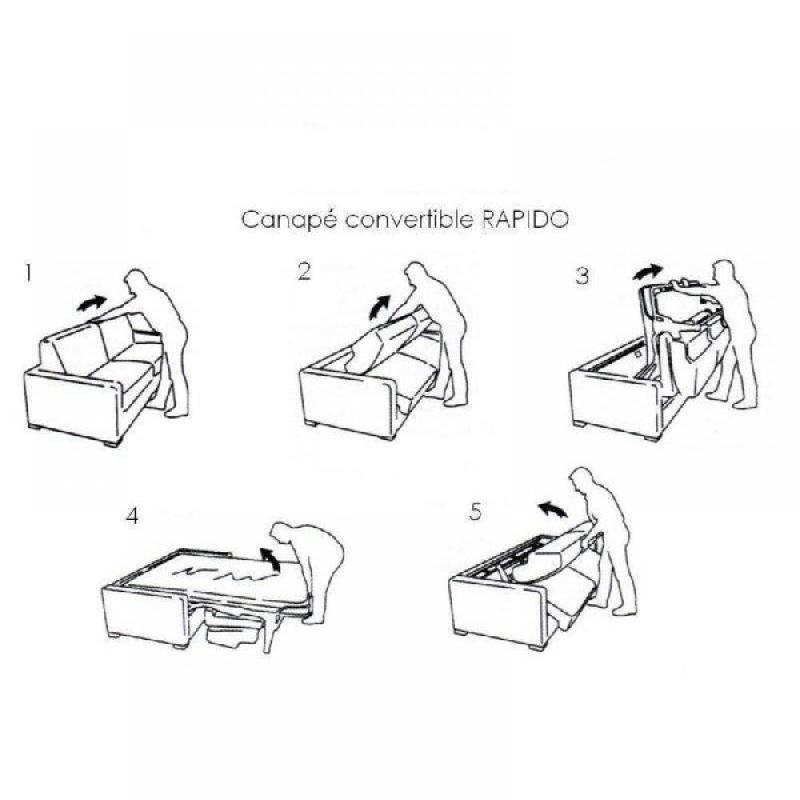 Canapé convertible RAPIDO

1

2

3

4

5