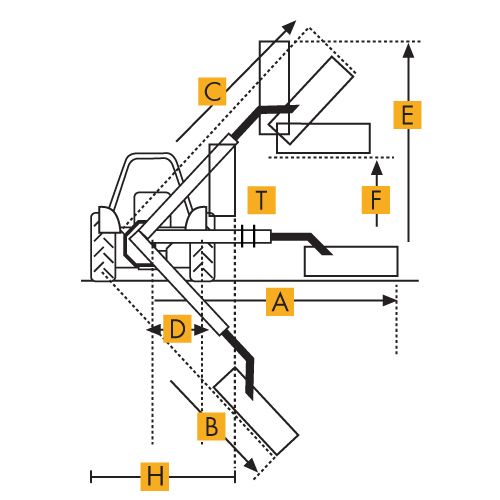 C
E
T
F
A
D
B
H