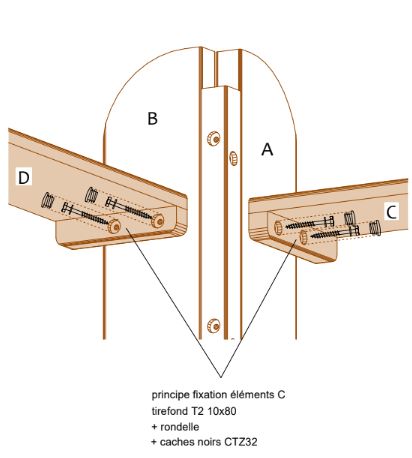 B

A

D

C

principe fixation éléments C
tirefond T2 10x80
+ rondelle
+ caches noirs CTZ32