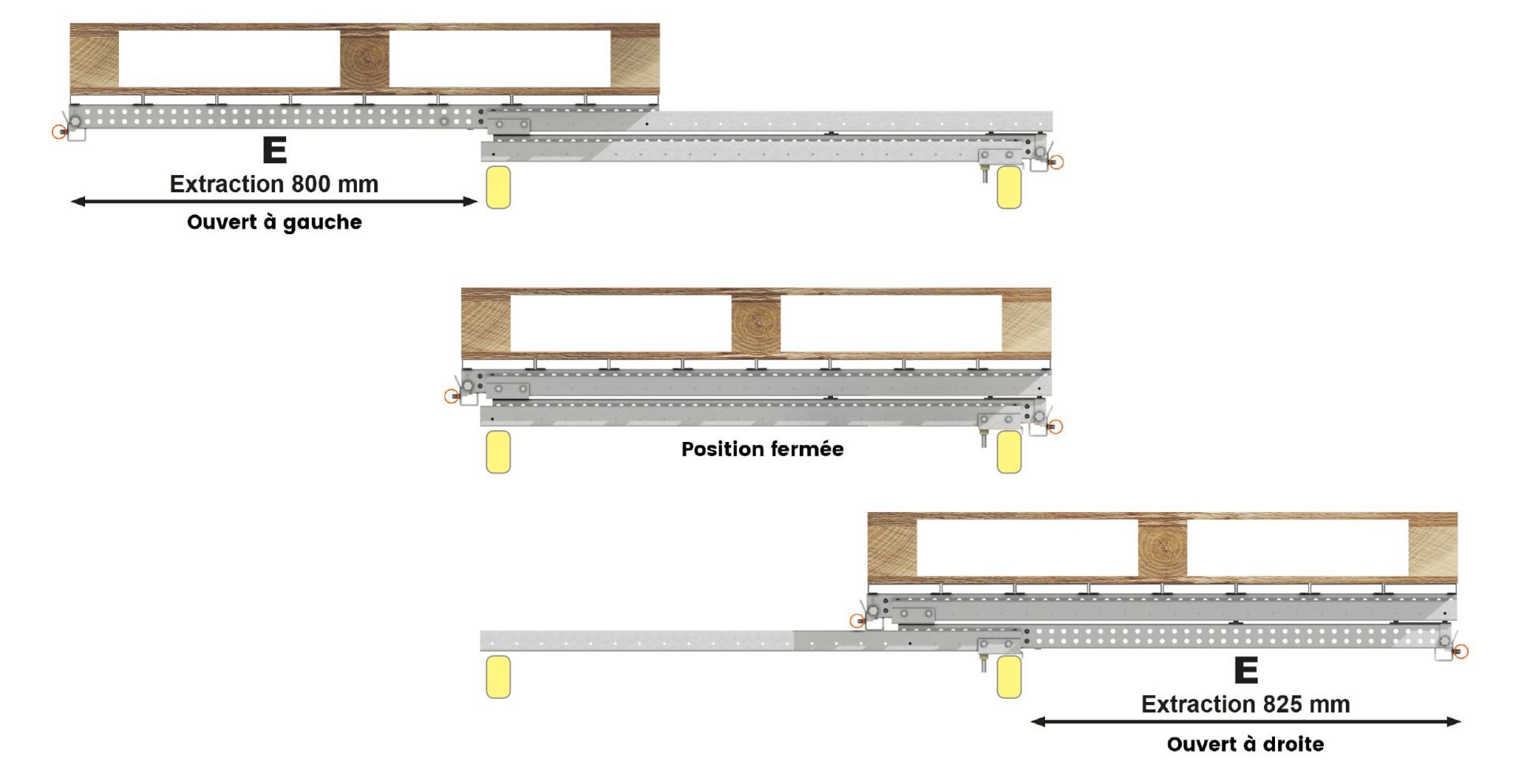 E
Extraction 800 mm
Ouvert à gauche

Position fermée

E
Extraction 825 mm
Ouvert à droite