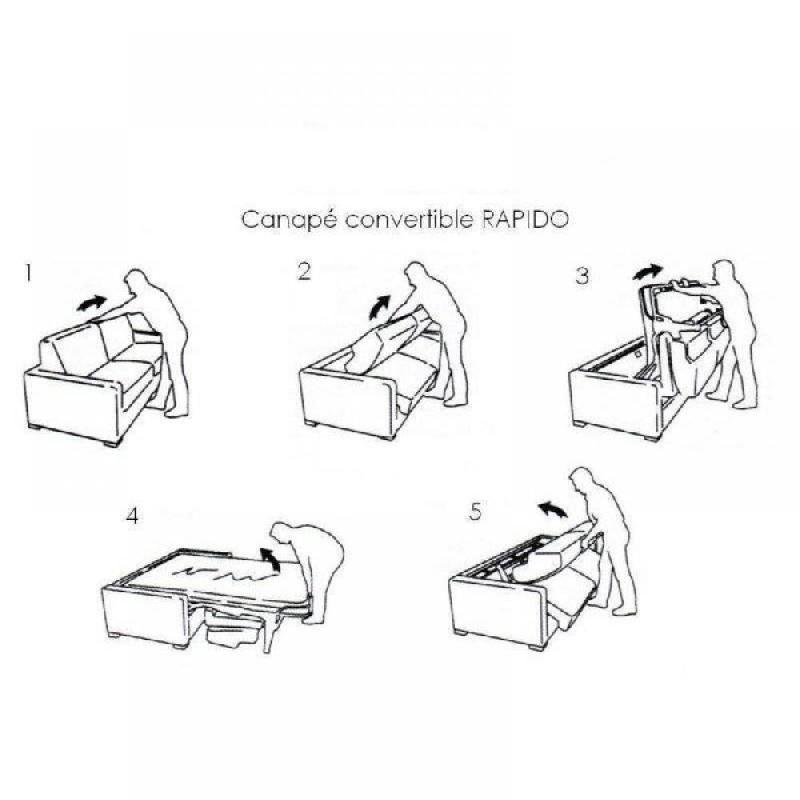 Canapé convertible RAPIDO

1

2

3

4

5