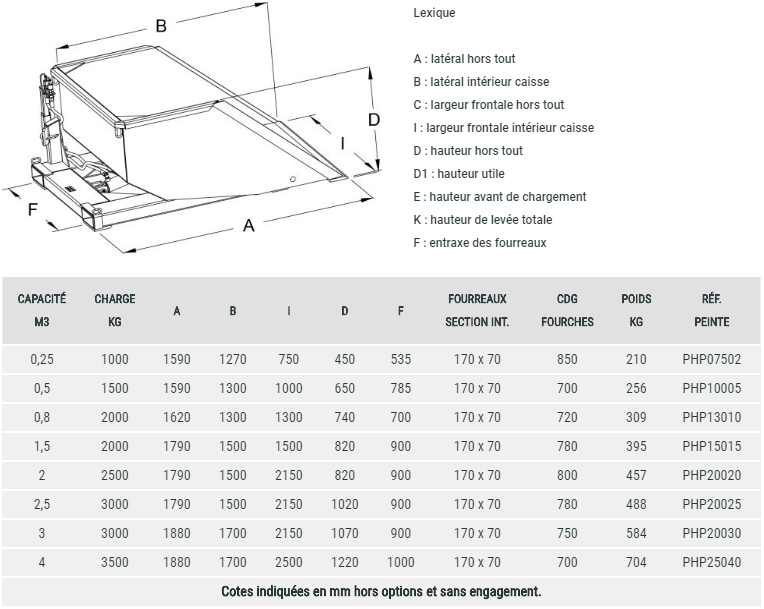 B

D

I

F

A

Lexique

A : latéral hors tout
B : latéral intérieur caisse
C : largeur frontale hors tout
I : largeur frontale intérieur caisse
D : hauteur hors tout
D1 : hauteur utile
E : hauteur avant de chargement
K : hauteur de levée totale
F : entraxe des fourreaux

| CAPACITÉ M3 | CHARGE KG | A | B | I | D | F | FOURREAUX SECTION INT. | CDG FOURCHES | POIDS KG | RÉF. PEINTE |
|---|---|---|---|---|---|---|---|---|---|---|
| 0,25 | 1000 | 1590 | 1270 | 750 | 450 | 535 | 170 x 70 | 850 | 210 | PHP07502 |
| 0,5 | 1500 | 1590 | 1300 | 1000 | 650 | 785 | 170 x 70 | 700 | 256 | PHP10005 |
| 0,8 | 2000 | 1620 | 1300 | 1300 | 740 | 700 | 170 x 70 | 720 | 309 | PHP13010 |
| 1,5 | 2000 | 1790 | 1500 | 1500 | 820 | 900 | 170 x 70 | 780 | 395 | PHP15015 |
| 2 | 2500 | 1790 | 1500 | 2150 | 820 | 900 | 170 x 70 | 800 | 457 | PHP20020 |
| 2,5 | 3000 | 1790 | 1500 | 2150 | 1020 | 900 | 170 x 70 | 780 | 488 | PHP20025 |
| 3 | 3000 | 1880 | 1700 | 2150 | 1070 | 900 | 170 x 70 | 750 | 584 | PHP20030 |
| 4 | 3500 | 1880 | 1700 | 2500 | 1220 | 1000 | 170 x 70 | 700 | 704 | PHP25040 |

Cotes indiquées en mm hors options et sans engagement.