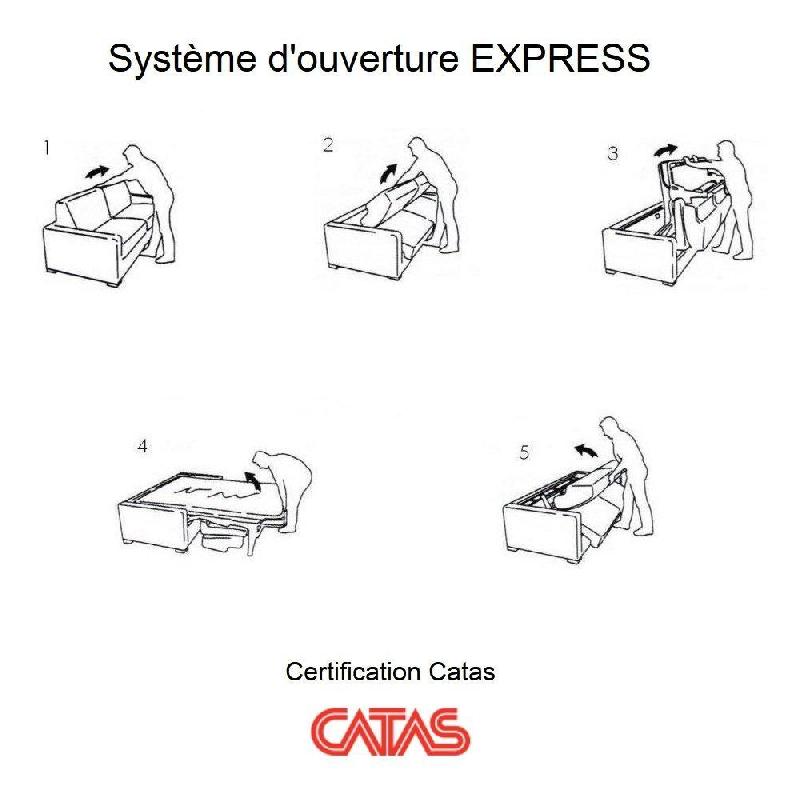 Système d'ouverture EXPRESS

1

2

3

4

5

Certification Catas

CATAS