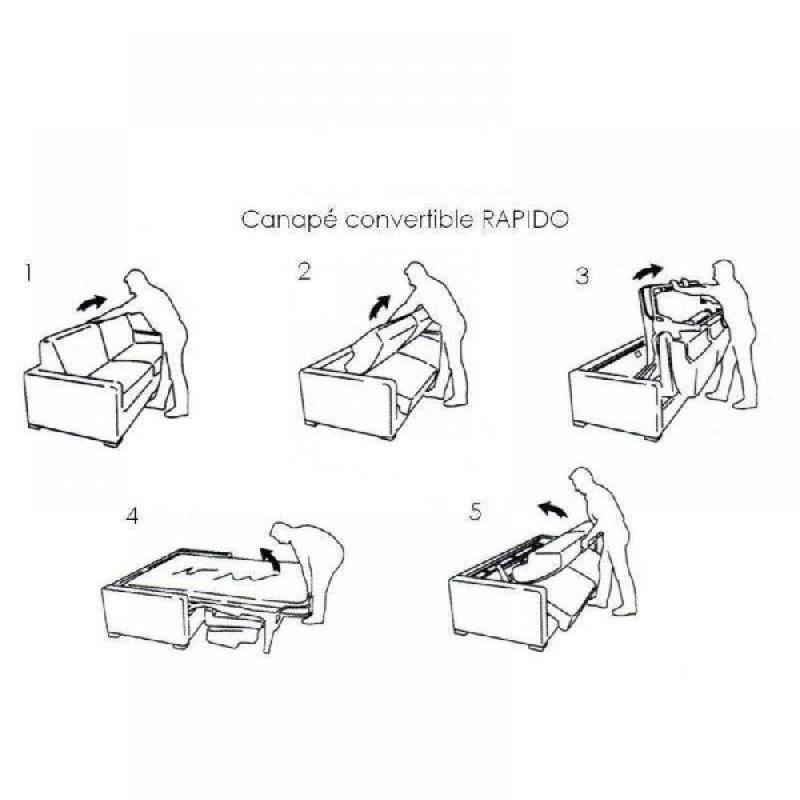 Canapé convertible RAPIDO

1

2

3

4

5