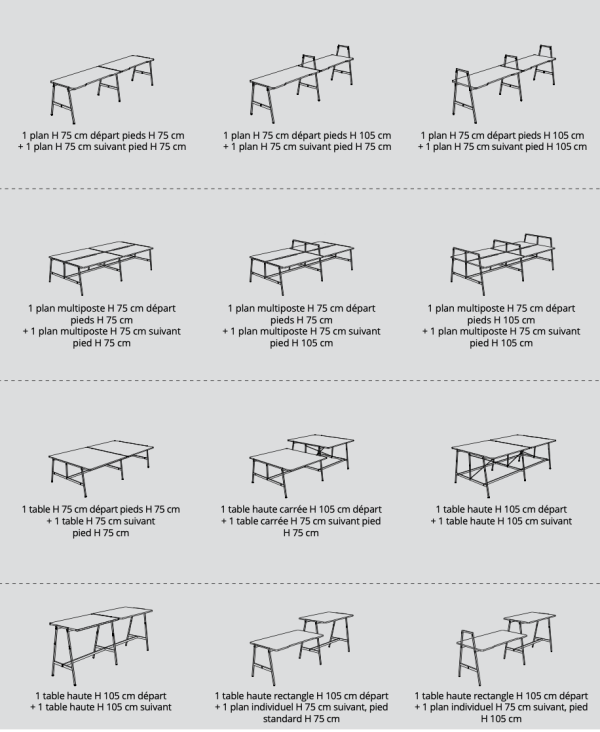 1 plan H 75 cm départ pieds H 75 cm
+ 1 plan H 75 cm suivant pied H 75 cm

1 plan H 75 cm départ pieds H 105 cm
+ 1 plan H 75 cm suivant pied H 75 cm

1 plan H 75 cm départ pieds H 105 cm
+ 1 plan H 75 cm suivant pied H 105 cm

1 plan multiposte H 75 cm départ pieds H 75 cm
+ 1 plan multiposte H 75 cm suivant pied H 75 cm

1 plan multiposte H 75 cm départ pieds H 75 cm
+ 1 plan multiposte H 75 cm suivant pied H 105 cm

1 plan multiposte H 75 cm départ pieds H 105 cm
+ 1 plan multiposte H 75 cm suivant pied H 105 cm

1 table H 75 cm départ pieds H 75 cm
+ 1 table H 75 cm suivant pied H 75 cm

1 table haute carrée H 105 cm départ
+ 1 table carrée H 75 cm suivant pied H 75 cm

1 table haute H 105 cm départ
+ 1 table haute H 105 cm suivant

1 table haute H 105 cm départ
+ 1 table haute H 105 cm suivant

1 table haute rectangle H 105 cm départ
+ 1 plan individuel H 75 cm suivant, pied standard H 75 cm

1 table haute rectangle H 105 cm départ
+ 1 plan individuel H 75 cm suivant, pied H 105 cm