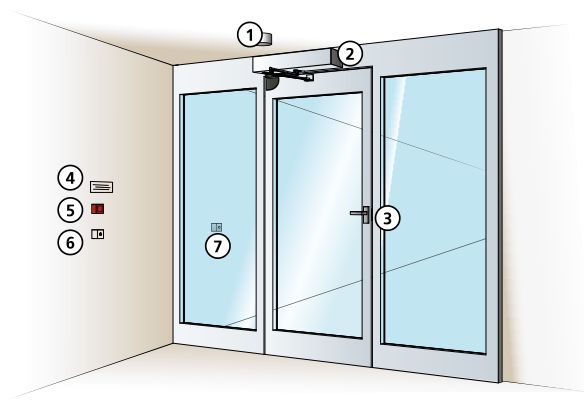 1
2
4
5
6
7
3