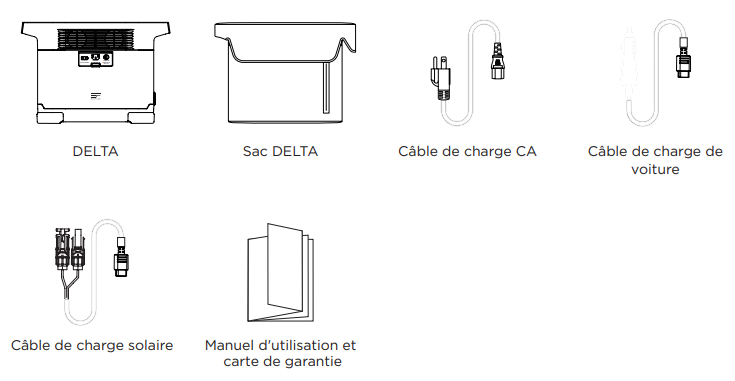 DELTA

Sac DELTA

Câble de charge CA

Câble de charge de voiture

Câble de charge solaire

Manuel d'utilisation et carte de garantie