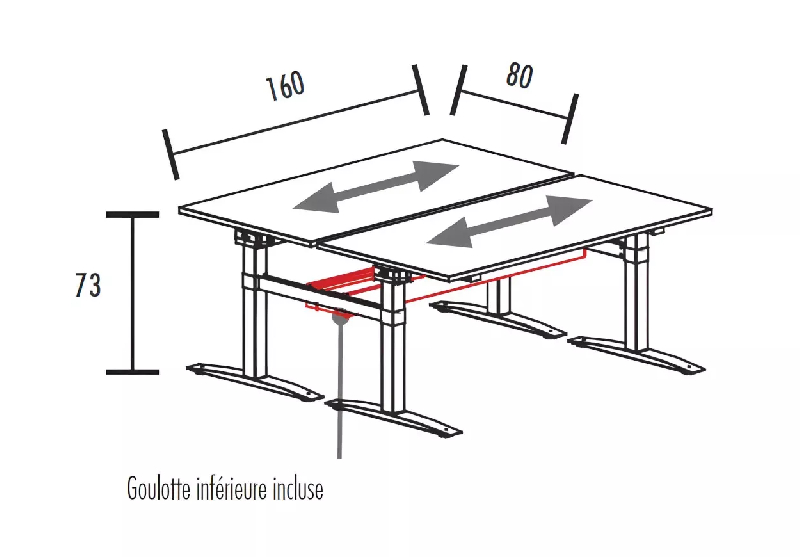 160

80

73

Goulotte inférieure incluse