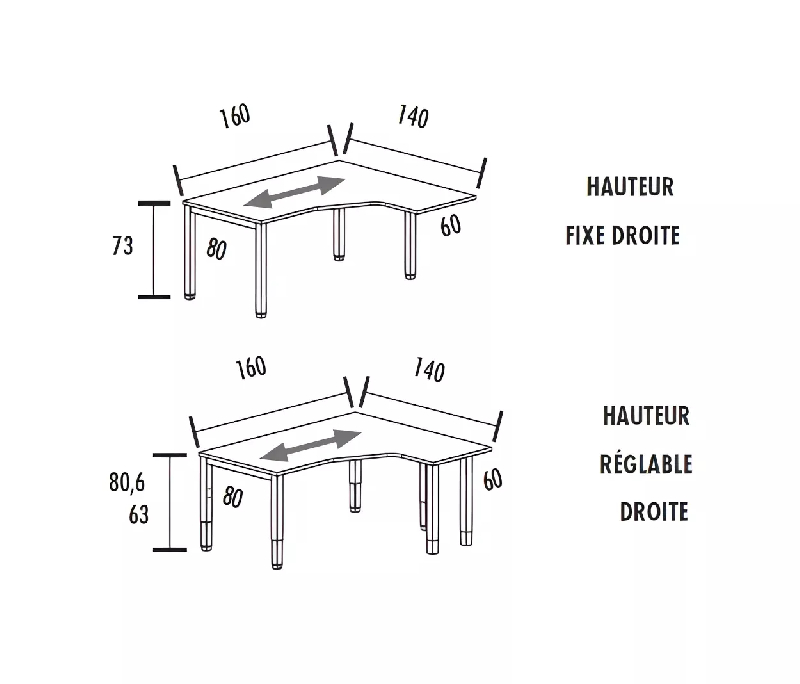 160
140
73
80
60
HAUTEUR
FIXE DROITE

160
140
80,6
63
80
60
HAUTEUR
RÉGLABLE
DROITE