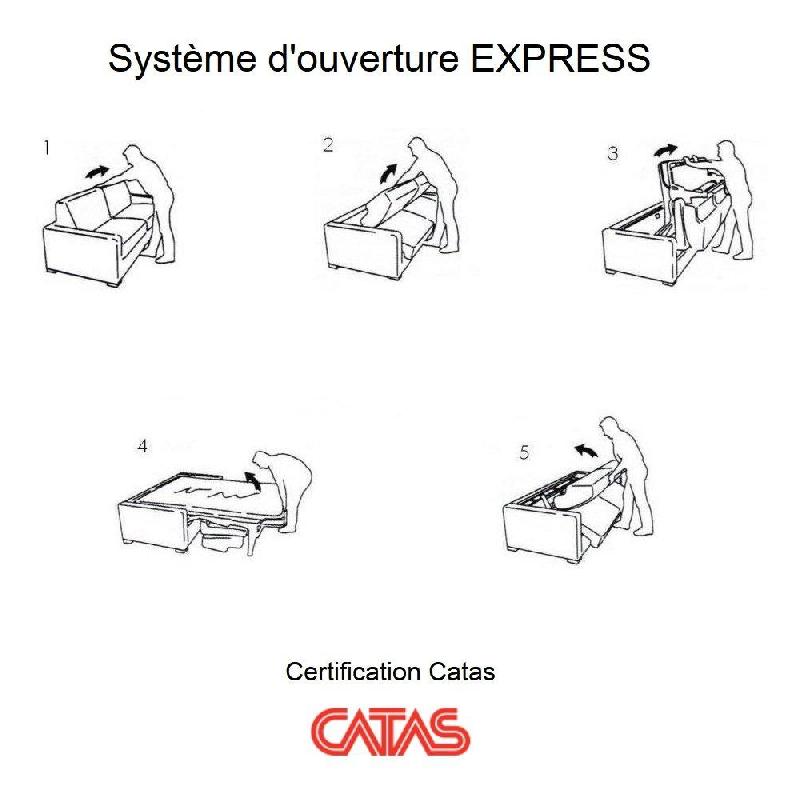 Système d'ouverture EXPRESS

1

2

3

4

5

Certification Catas

CATAS