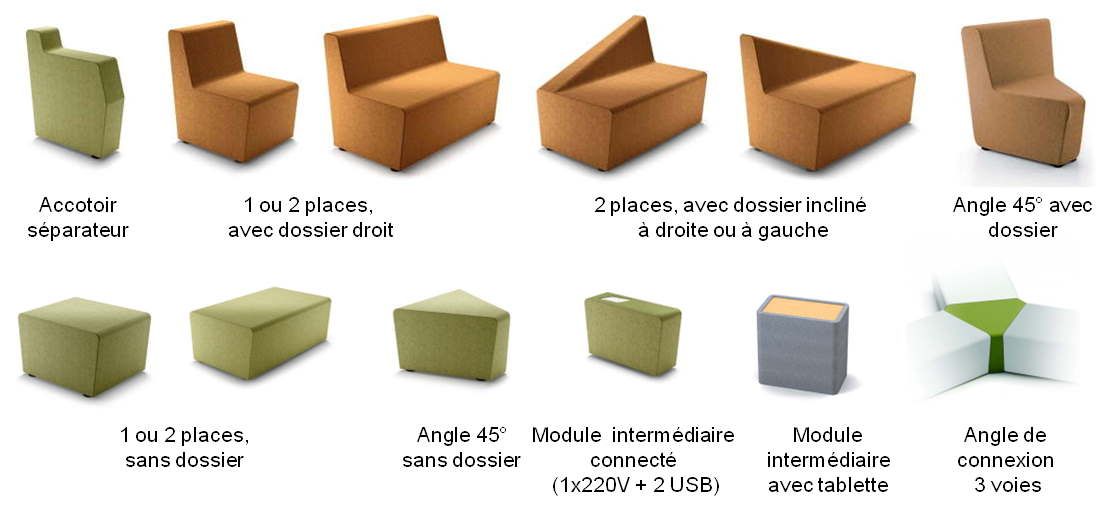 Accotoir séparateur

1 ou 2 places, avec dossier droit

2 places, avec dossier incliné à droite ou à gauche

Angle 45° avec dossier

1 ou 2 places, sans dossier

Angle 45° sans dossier

Module intermédiaire connecté (1x220V + 2 USB)

Module intermédiaire avec tablette

Angle de connexion 3 voies