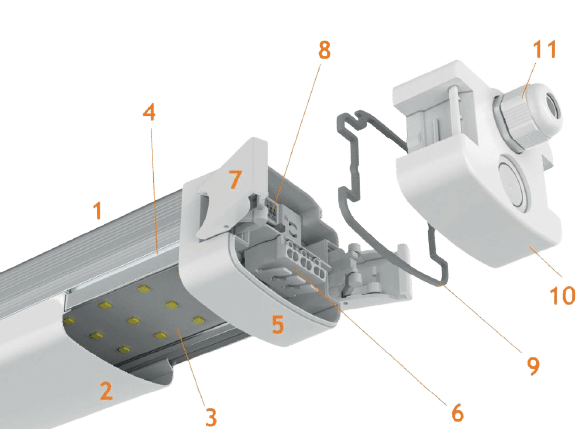 8
11
4
7
1
10
5
9
2
3
6