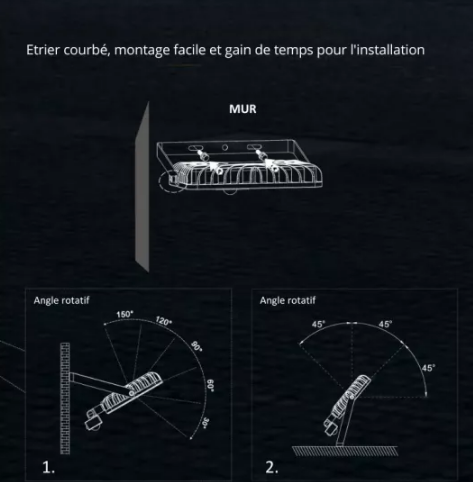 Etrier courbé, montage facile et gain de temps pour l'installation

MUR

Angle rotatif

150°
120°
90°
60°
30°

1.

Angle rotatif

45°
45°
45°

2.