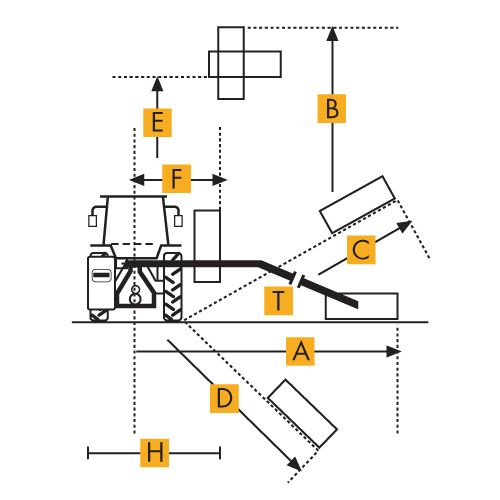 B
E
F
C
T
A
D
H