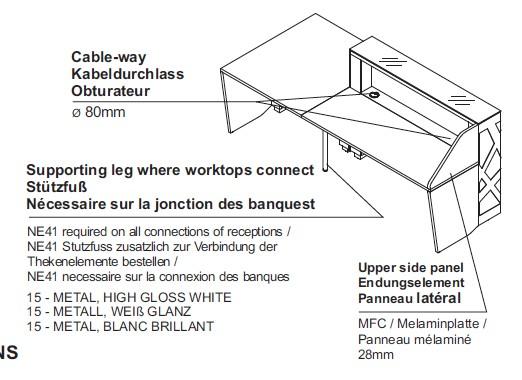 Cable-way
Kabeldurchlass
Obturateur
ø 80mm

Supporting leg where worktops connect
Stützfuß
Nécessaire sur la jonction des banquest

NE41 required on all connections of receptions /
NE41 Stutzfuss zusatzlich zur Verbindung der Thekenelemente bestellen /
NE41 necessaire sur la connexion des banques

15 - METAL, HIGH GLOSS WHITE
15 - METALL, WEIß GLANZ
15 - METAL, BLANC BRILLANT

NS

Upper side panel
Endungselement
Panneau latéral

MFC / Melaminplatte /
Panneau mélaminé
28mm