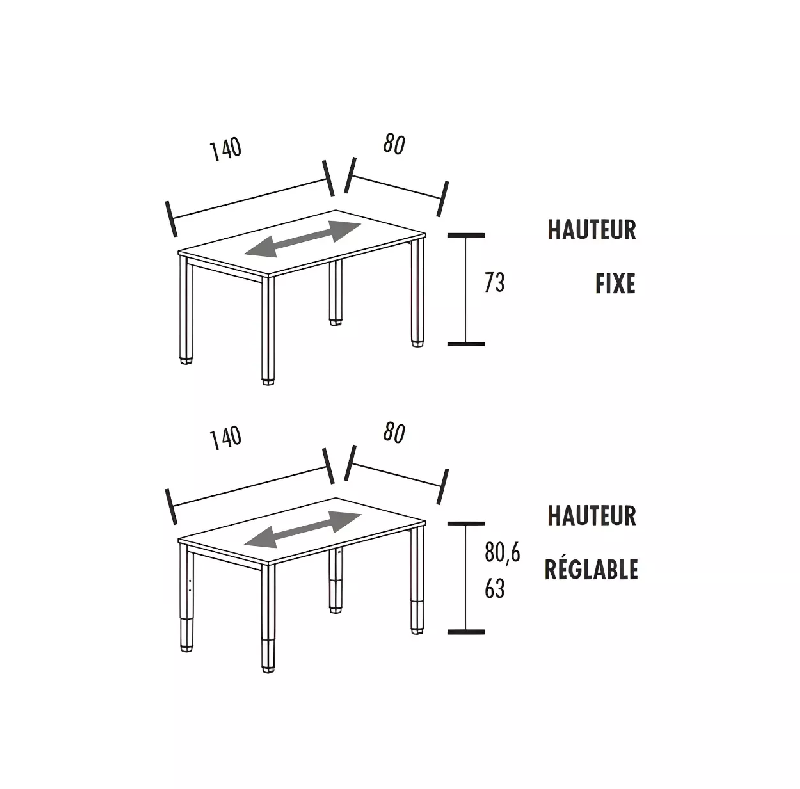 140
80
73
HAUTEUR
FIXE

140
80
80,6
63
HAUTEUR
RÉGLABLE