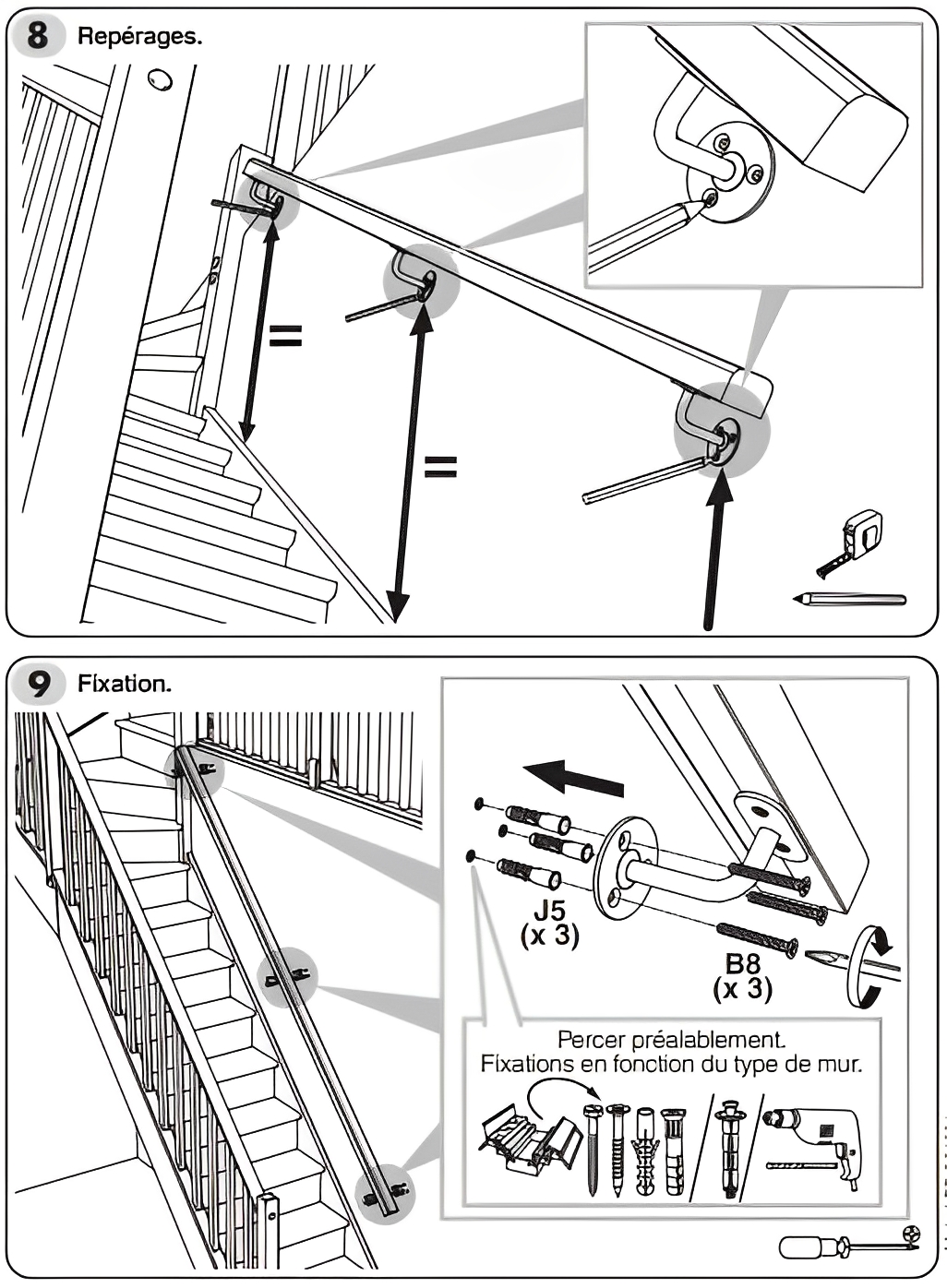 8 Repérages.

=

=

9 Fixation.

J5
(x 3)

B8
(x 3)

Percer préalablement.
Fixations en fonction du type de mur.