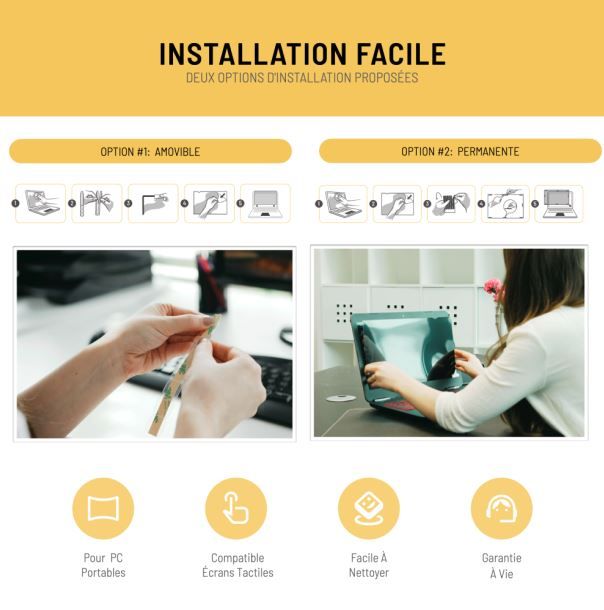 INSTALLATION FACILE
DEUX OPTIONS D'INSTALLATION PROPOSÉES

OPTION #1: AMOVIBLE

1 2 3 4 5

OPTION #2: PERMANENTE

1 2 3 4 5

Pour PC Portables

Compatible Écrans Tactiles

Facile À Nettoyer

Garantie À Vie