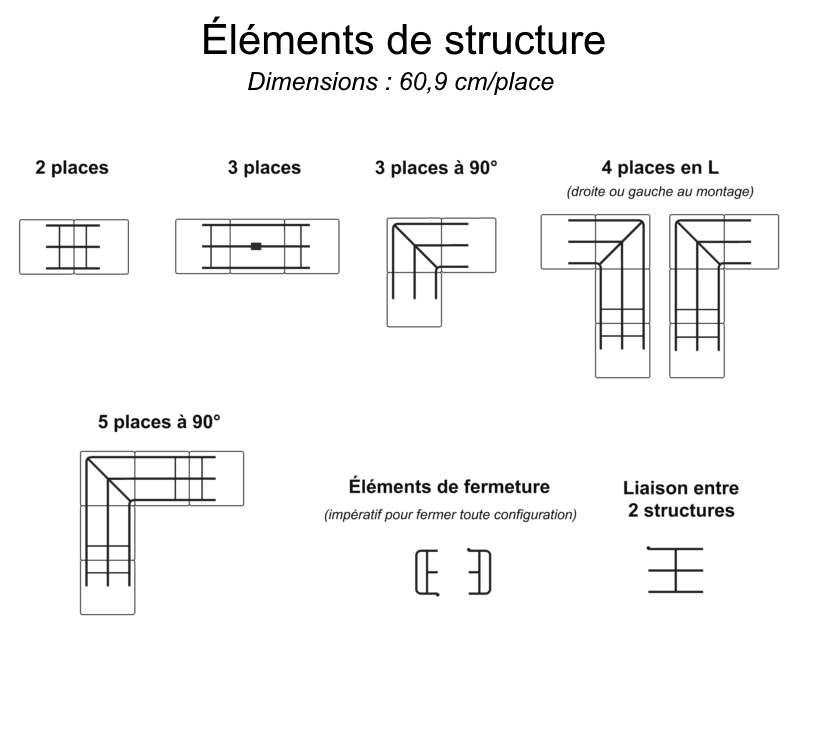 Éléments de structure

Dimensions : 60,9 cm/place

2 places

3 places

3 places à 90°

4 places en L

(droite ou gauche au montage)

5 places à 90°

Éléments de fermeture

(impératif pour fermer toute configuration)

Liaison entre 2 structures