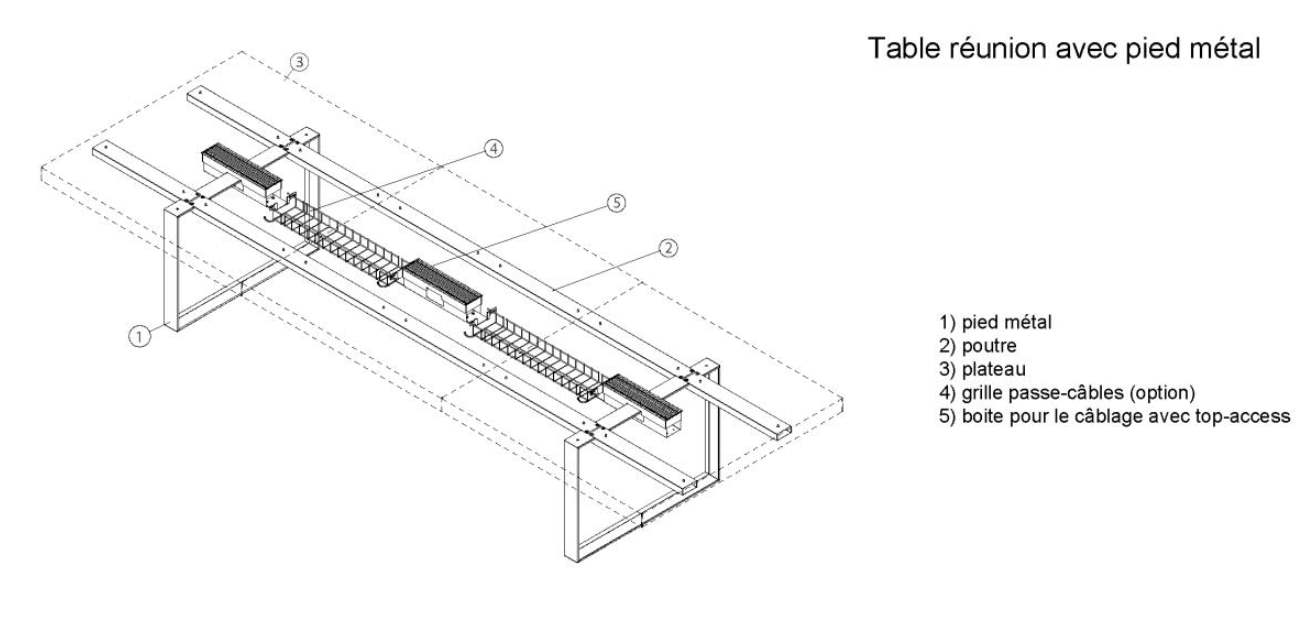 Table réunion avec pied métal

3
4
5
2
1

1) pied métal
2) poutre
3) plateau
4) grille passe-câbles (option)
5) boite pour le câblage avec top-access