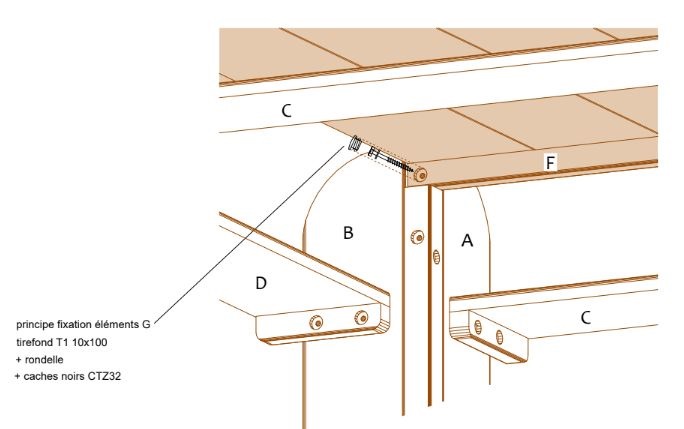 C

F

B

A

D

C

principe fixation éléments G
tirefond T1 10x100
+ rondelle
+ caches noirs CTZ32