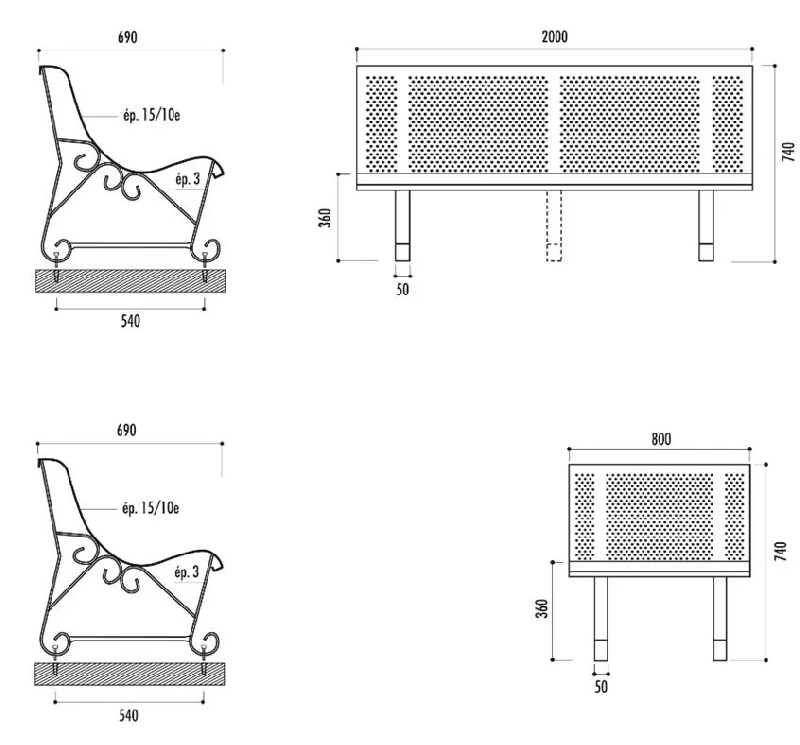 690

ép. 15/10e

ép. 3

540

2000

740

360

50

690

ép. 15/10e

ép. 3

540

800

740

360

50