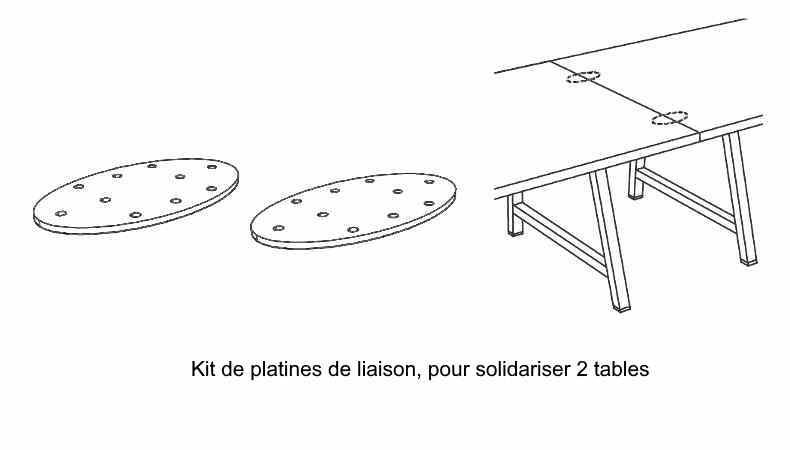 Kit de platines de liaison, pour solidariser 2 tables