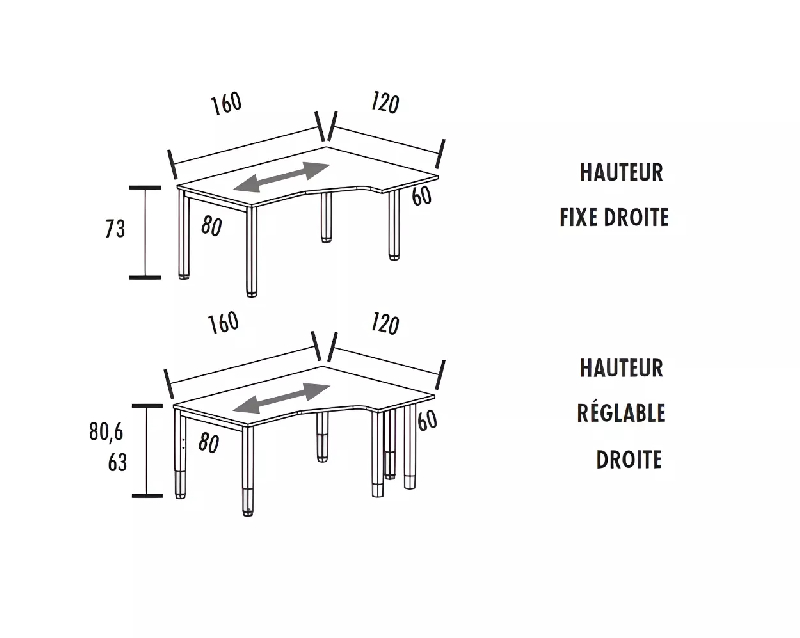 160

120

73

80

60

HAUTEUR

FIXE DROITE

160

120

80,6
63

80

60

HAUTEUR

RÉGLABLE

DROITE