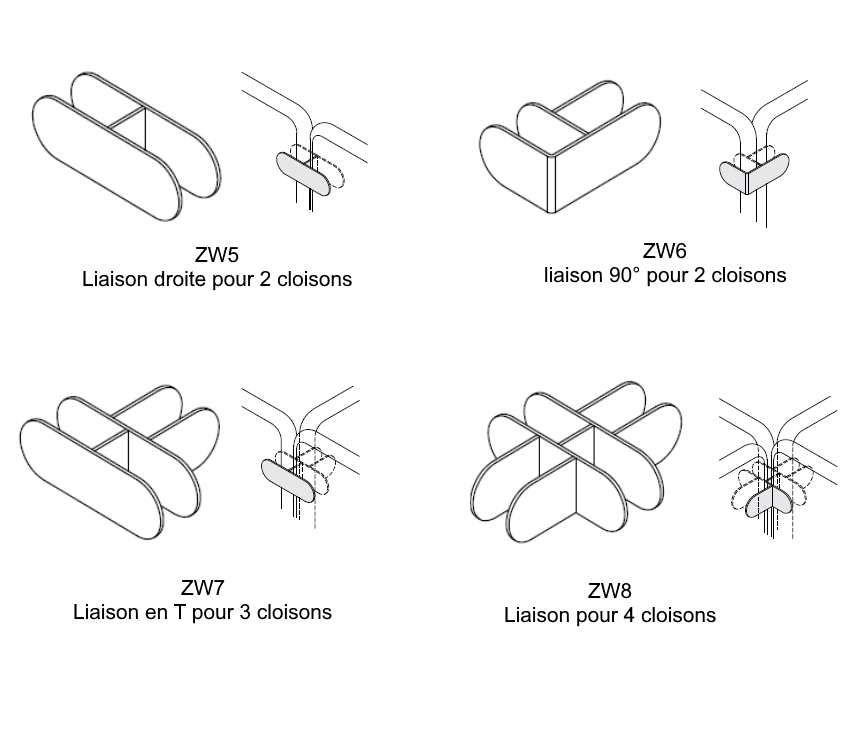 ZW5
Liaison droite pour 2 cloisons

ZW6
liaison 90° pour 2 cloisons

ZW7
Liaison en T pour 3 cloisons

ZW8
Liaison pour 4 cloisons