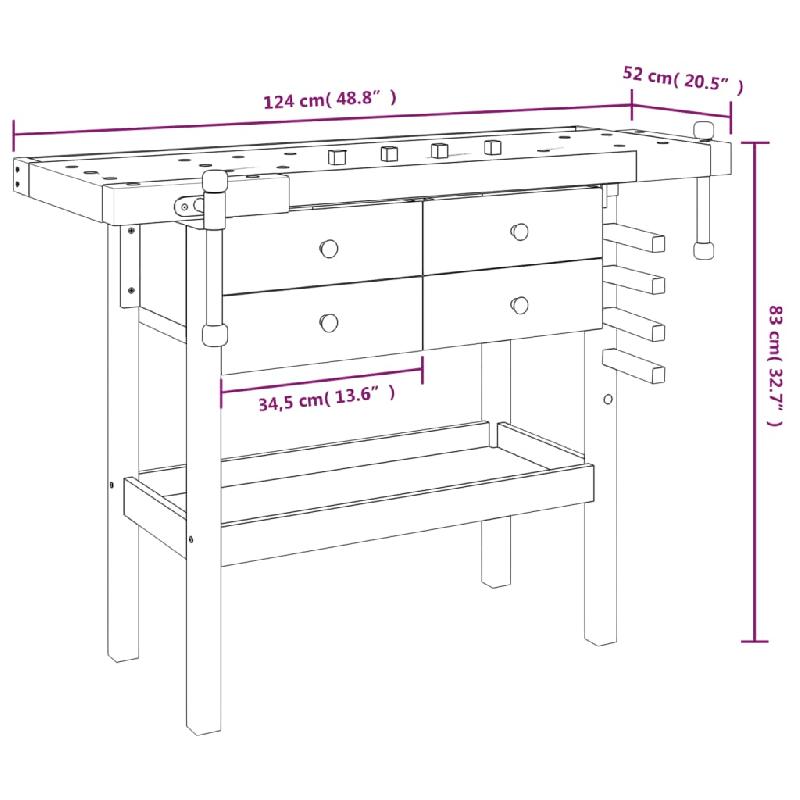 124 cm( 48.8" )

52 cm( 20.5" )

83 cm( 32.7" )

34,5 cm( 13.6" )