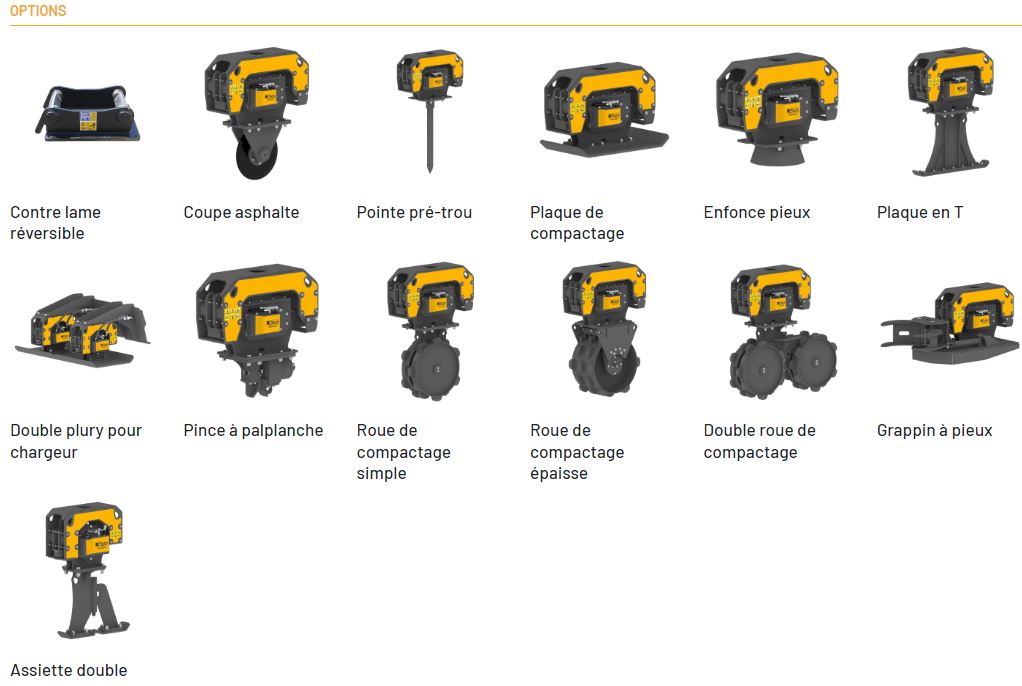 OPTIONS

Contre lame réversible

Coupe asphalte

Pointe pré-trou

Plaque de compactage

Enfonce pieux

Plaque en T

Double plury pour chargeur

Pince à palplanche

Roue de compactage simple

Roue de compactage épaisse

Double roue de compactage

Grappin à pieux

Assiette double