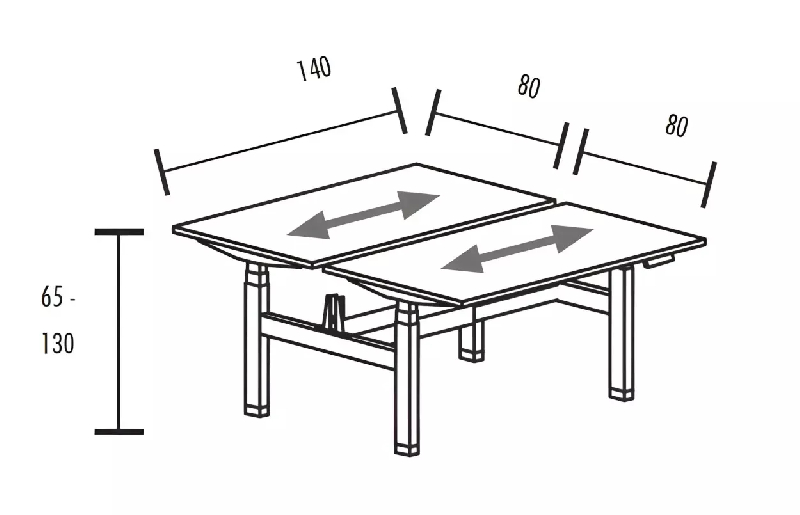 140

80

80

65 -
130