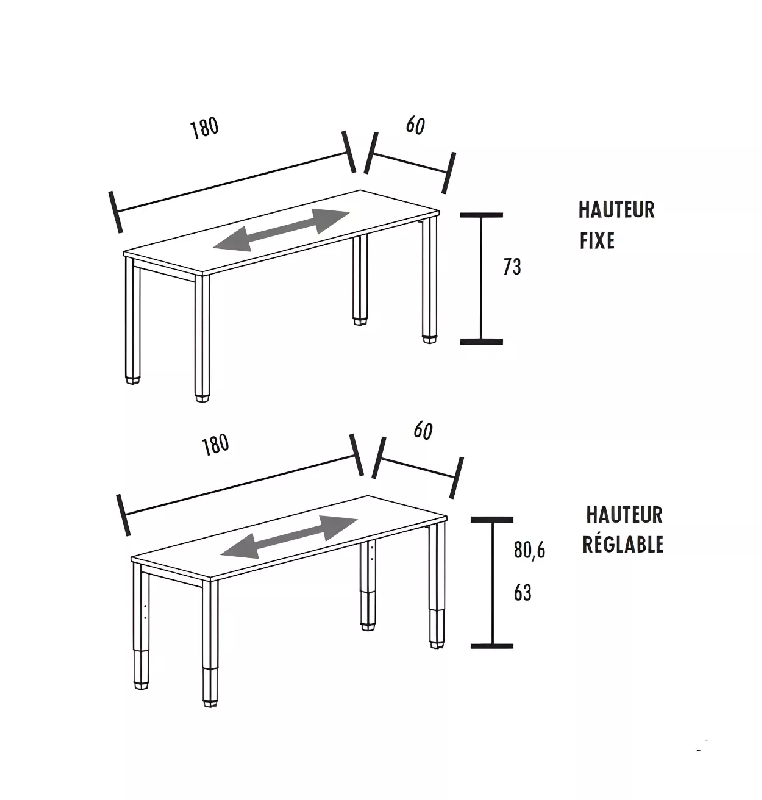 180

60

HAUTEUR FIXE

73

180

60

HAUTEUR RÉGLABLE

80,6

63