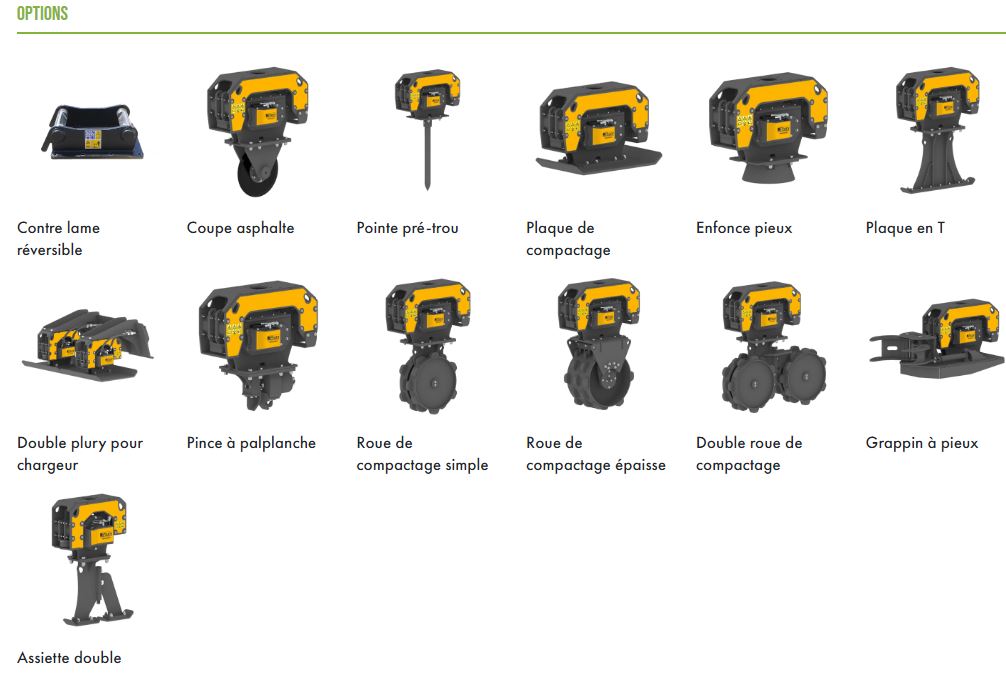 OPTIONS

Contre lame réversible

Coupe asphalte

Pointe pré-trou

Plaque de compactage

Enfonce pieux

Plaque en T

Double plury pour chargeur

Pince à palplanche

Roue de compactage simple

Roue de compactage épaisse

Double roue de compactage

Grappin à pieux

Assiette double