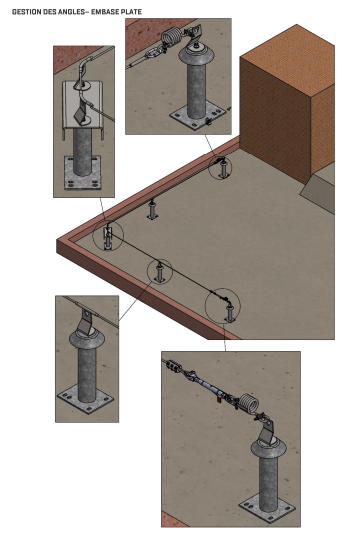 GESTION DES ANGLES– EMBASE PLATE